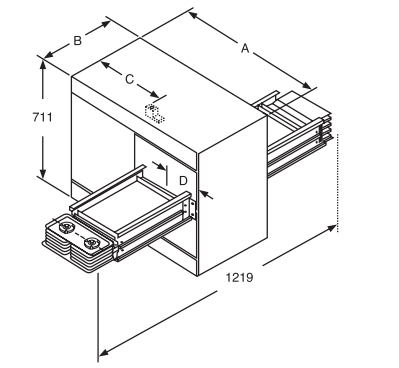 B
A
C
711
D
1219