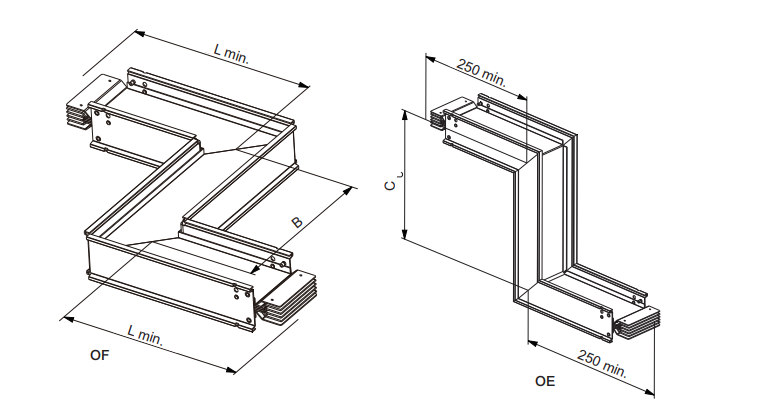 L min.

B

L min.

OF

250 min.

C

250 min.

OE